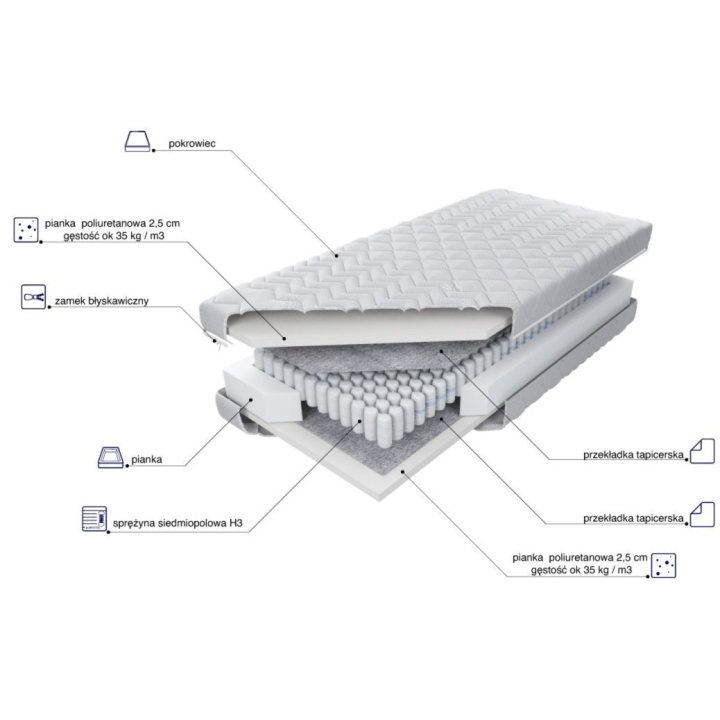 pokrowiec

pianka poliuretanowa 2,5 cm
gęstość ok 35 kg / m3

zamek błyskawiczny

pianka

sprężyna siedmiopolowa H3

przekładka tapicerska

przekładka tapicerska

pianka poliuretanowa 2,5 cm
gęstość ok 35 kg / m3