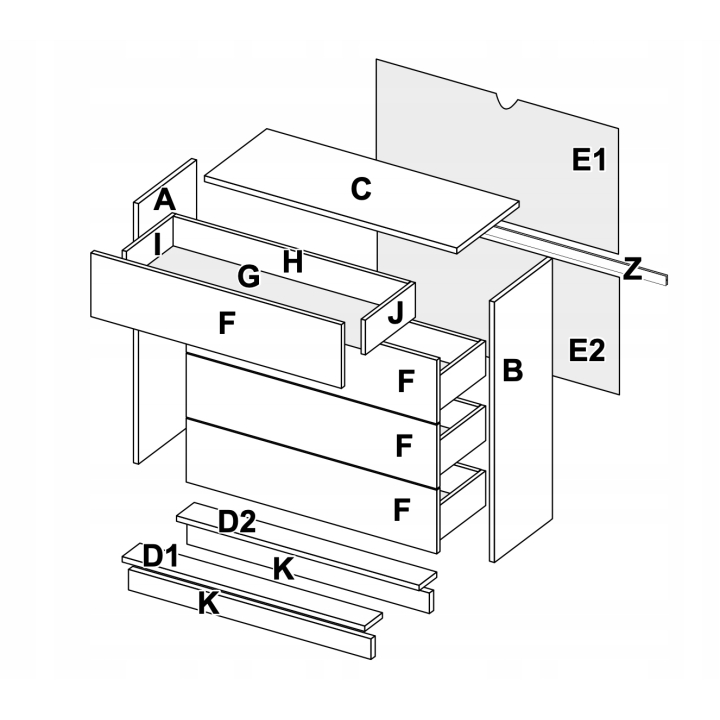 E1
C
A
I
H
G
Z
J
F
E2
B
F
F
F
D2
D1
K
K