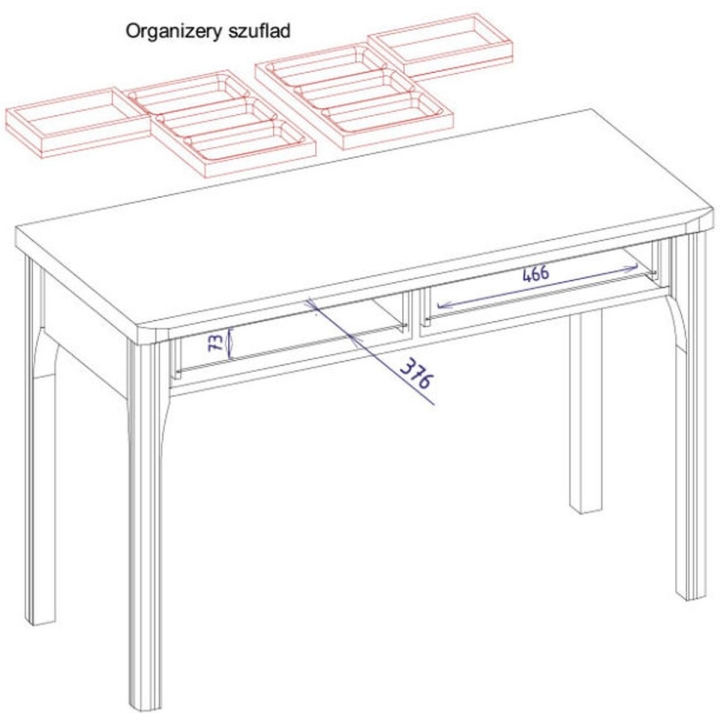 Organizery szuflad

466

73

376